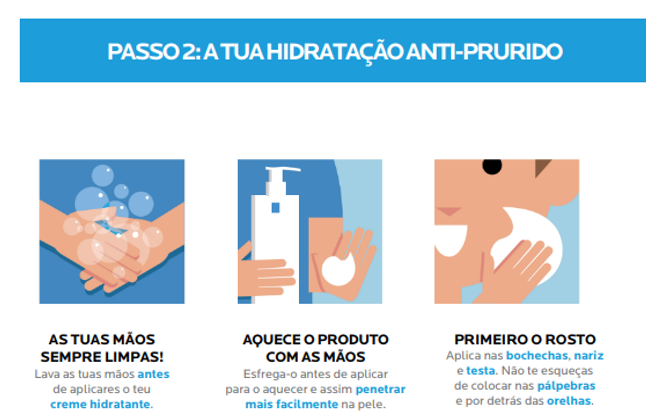 PASSO 2: A TUA HIDRATAÇÃO ANTI-PRURIDO

AS TUAS MÃOS SEMPRE LIMPAS!
Lava as tuas mãos antes de aplicares o teu creme hidratante.

AQUECE O PRODUTO COM AS MÃOS
Esfrega-o antes de aplicar para o aquecer e assim penetrar mais facilmente na pele.

PRIMEIRO O ROSTO
Aplica nas bochechas, nariz e testa. Não te esqueças de colocar nas pálpebras e por detrás das orelhas.